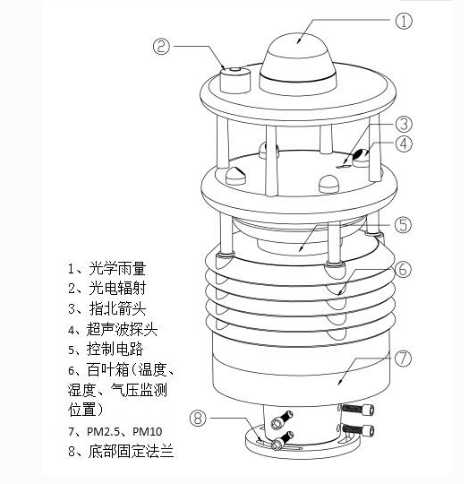 ①

②

③

④

⑤

⑥

⑦

⑧

1、光学雨量
2、光电辐射
3、指北箭头
4、超声波探头
5、控制电路
6、百叶箱(温度、湿度、气压监测位置)
7、PM2.5、PM10
8、底部固定法兰